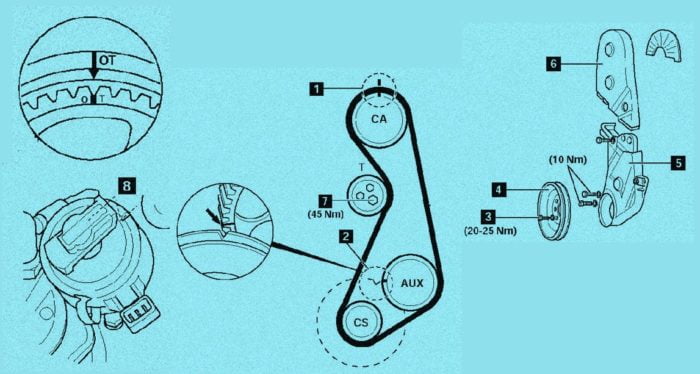 OT

O T

8

1

CA

T

7

(45 Nm)

2

AUX

CS

6

(10 Nm)

5

4

3

(20-25 Nm)