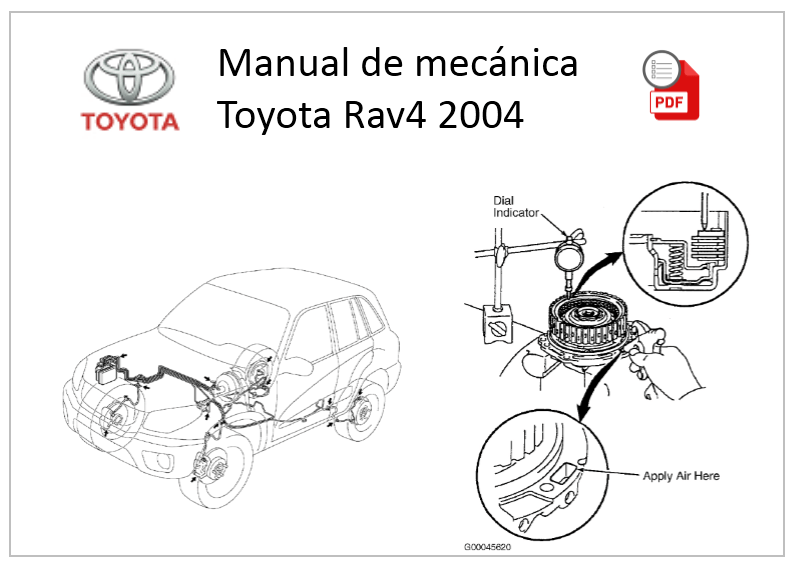 TOYOTA

Manual de mecánica
Toyota Rav4 2004

PDF

Dial Indicator

Apply Air Here

G00045620